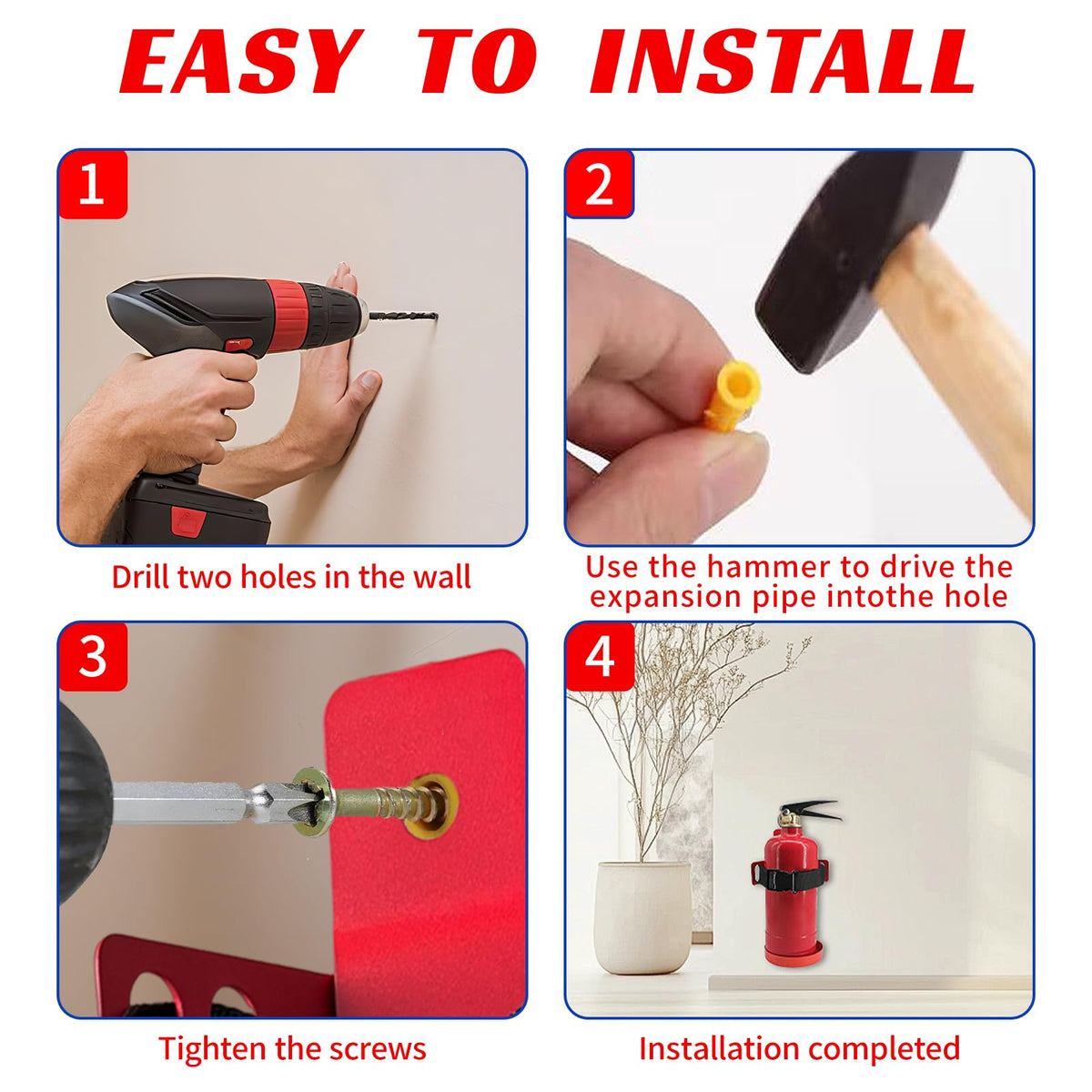 EASY TO INSTALL

1

Drill two holes in the wall

2

Use the hammer to drive the expansion pipe intothe hole

3

Tighten the screws

4

Installation completed