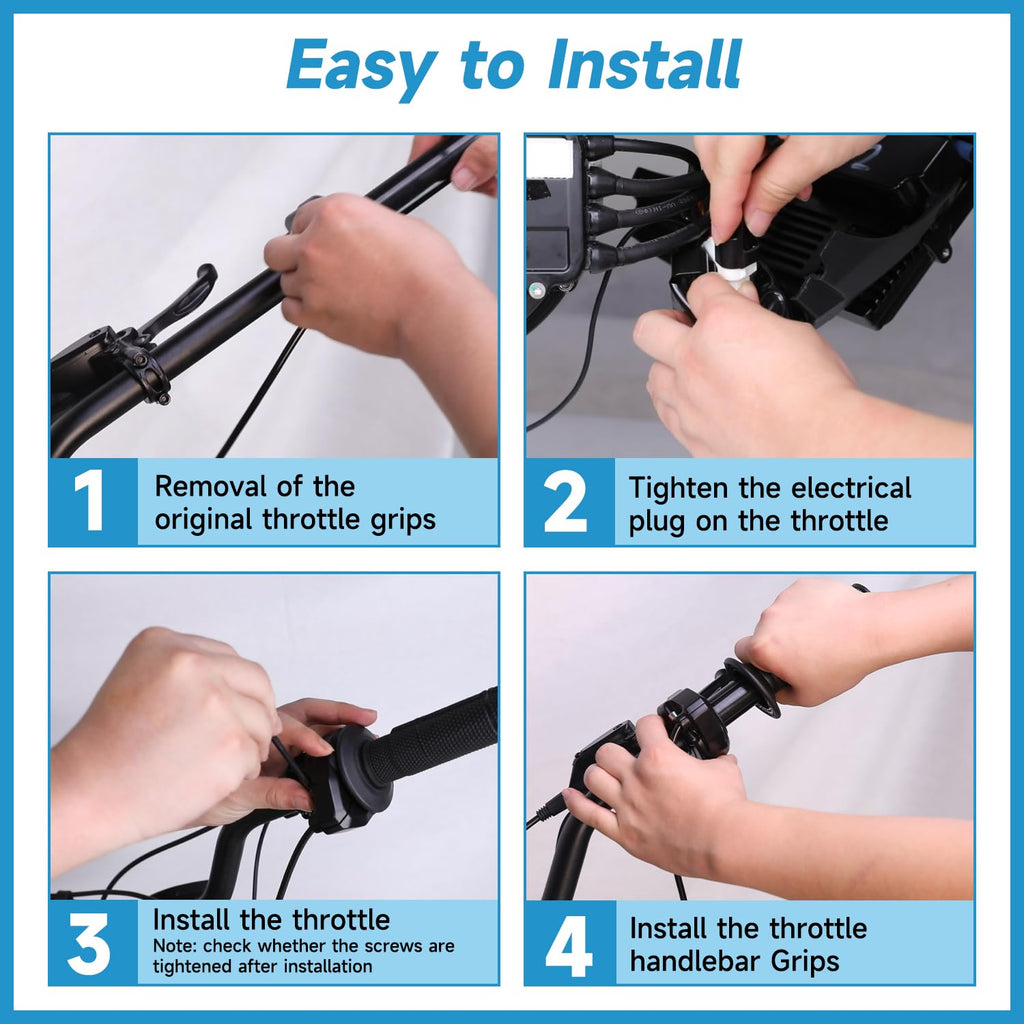 Easy to Install

1 Removal of the original throttle grips

2 Tighten the electrical plug on the throttle

3 Install the throttle
Note: check whether the screws are tightened after installation

4 Install the throttle handlebar Grips