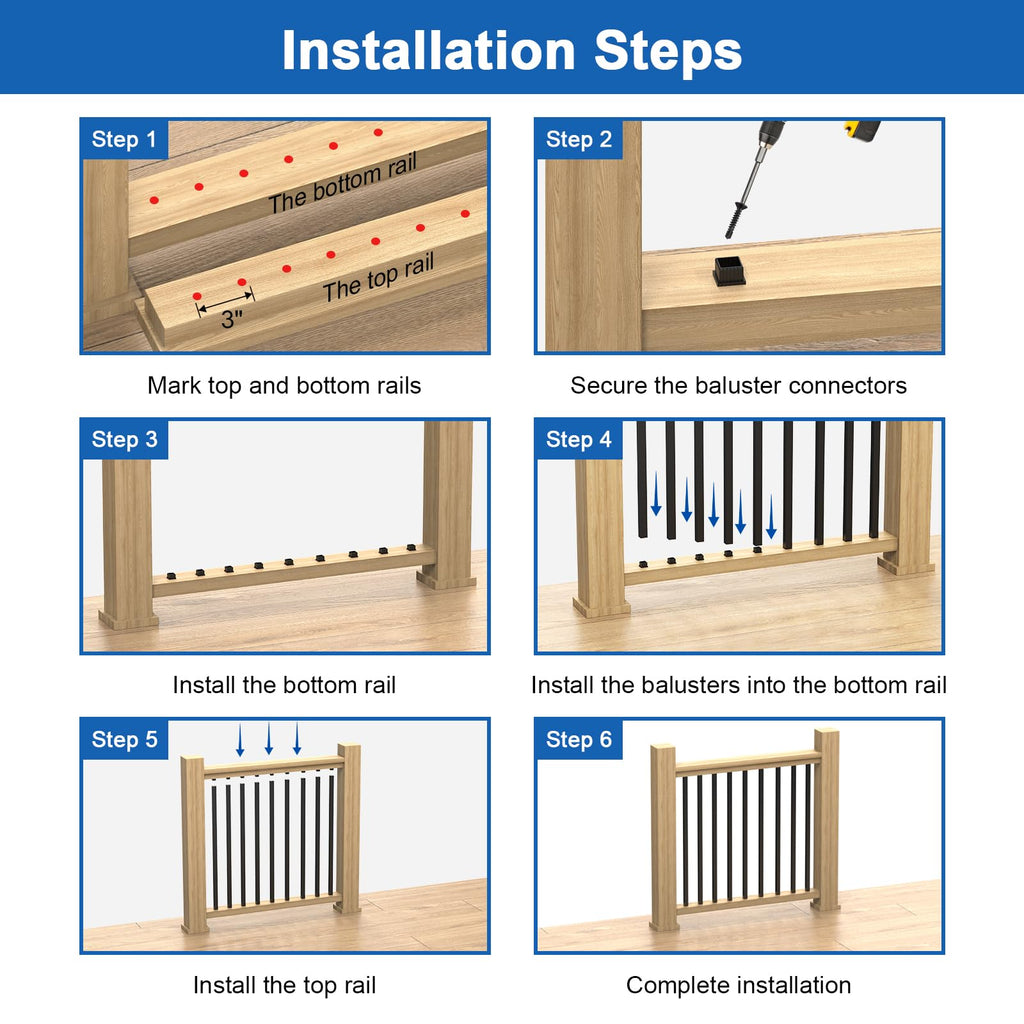 Installation Steps

Step 1

The bottom rail

The top rail

3"

Mark top and bottom rails

Step 2

Secure the baluster connectors

Step 3

Install the bottom rail

Step 4

Install the balusters into the bottom rail

Step 5

Install the top rail

Step 6

Complete installation